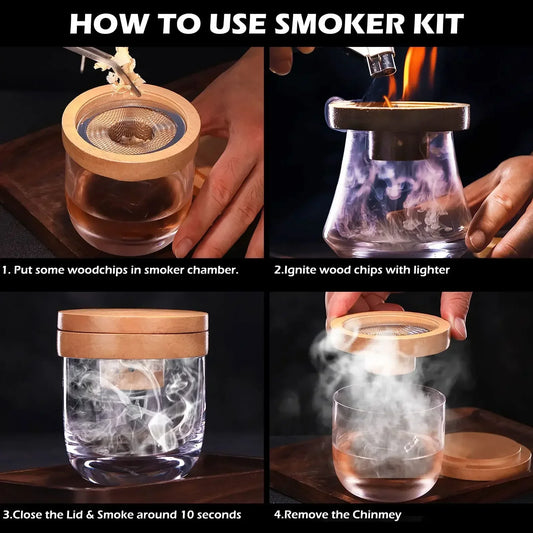 HOW TO USE SMOKER KIT

1. Put some woodchips in smoker chamber.

2.Ignite wood chips with lighter

3.Close the Lid & Smoke around 10 seconds

4.Remove the Chinmey